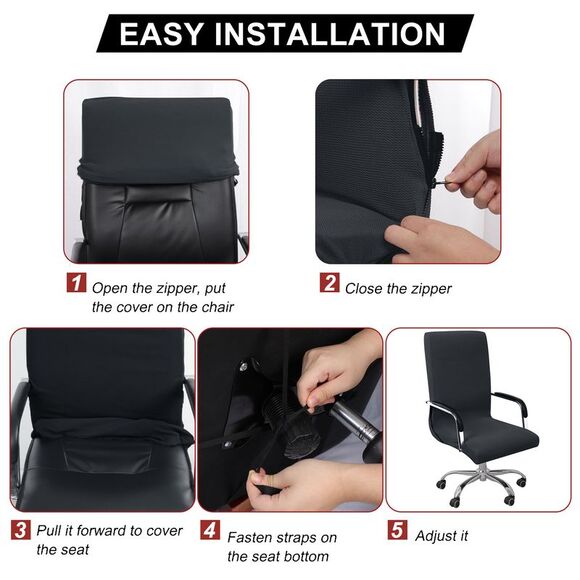 EASY INSTALLATION

1 Open the zipper, put the cover on the chair

2 Close the zipper

3 Pull it forward to cover the seat

4 Fasten straps on the seat bottom

5 Adjust it